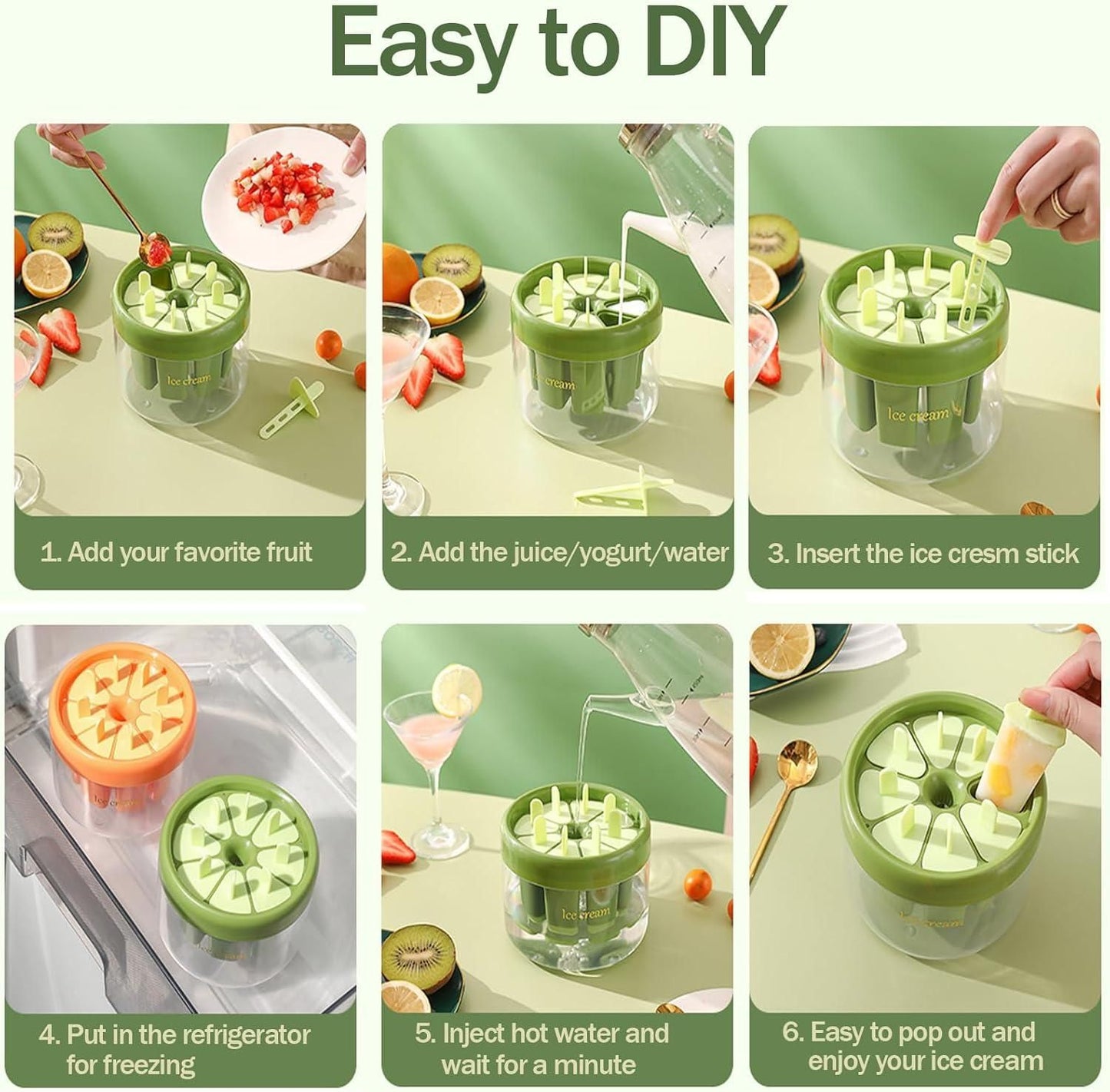 Easy to DIY

Ice cream

1. Add your favorite fruit

Ice cream

2. Add the juice/yogurt/water

Ice cream

3. Insert the ice cresm stick

Ice cream

Ice cream

4. Put in the refrigerator for freezing

Ice cream

5. Inject hot water and wait for a minute

Ice cream

6. Easy to pop out and enjoy your ice cream